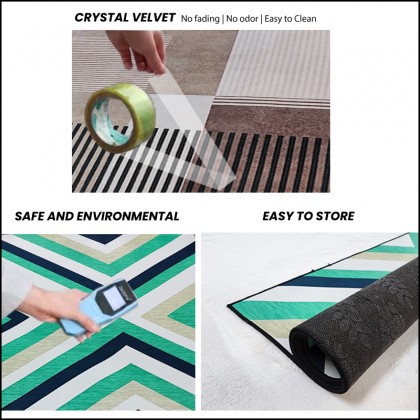 CRYSTAL VELVET No fading | No odor | Easy to Clean

SAFE AND ENVIRONMENTAL

EASY TO STORE