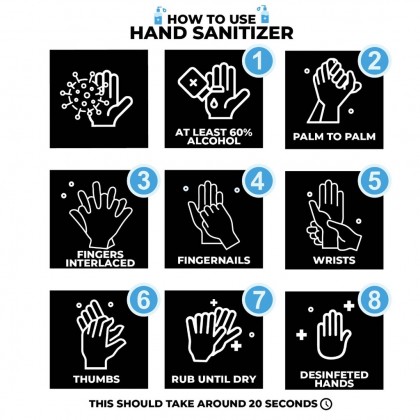 HOW TO USE
HAND SANITIZER

1
AT LEAST 60% ALCOHOL

2
PALM TO PALM

3
FINGERS INTERLACED

4
FINGERNAILS

5
WRISTS

6
THUMBS

7
RUB UNTIL DRY

8
DESINFETED HANDS

THIS SHOULD TAKE AROUND 20 SECONDS